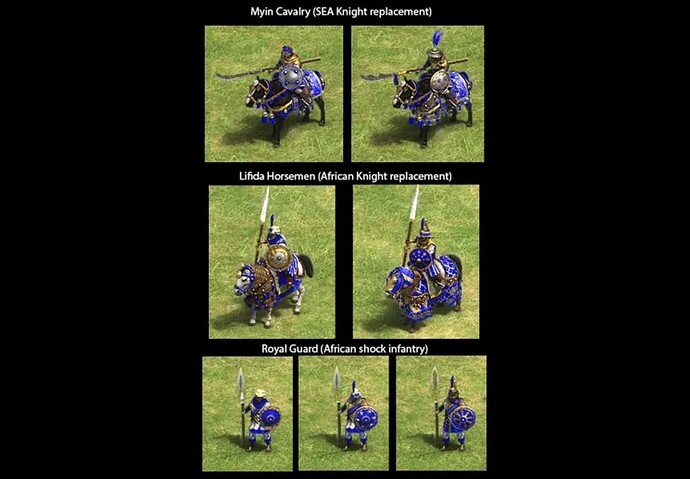 Myin Cavalry (SEA Knight replacement)

Lifida Horsemen (African Knight replacement)

Royal Guard (African shock infantry)