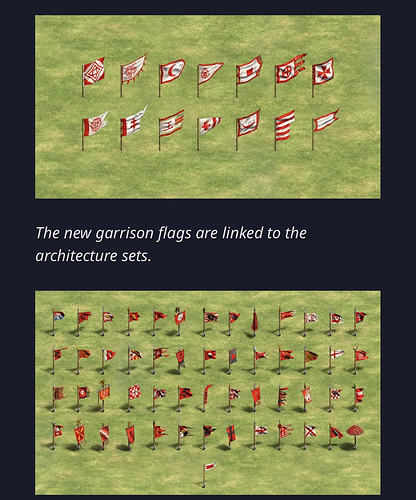 The new garrison flags are linked to the architecture sets.